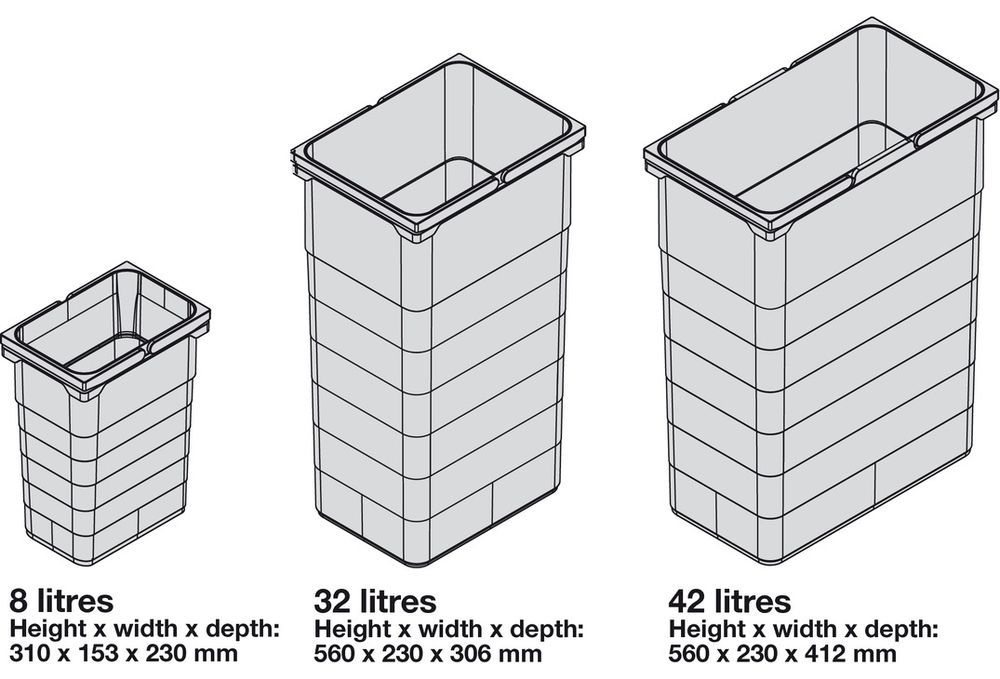 8 litres
Height x width x depth:
310 x 153 x 230 mm

32 litres
Height x width x depth:
560 x 230 x 306 mm

42 litres
Height x width x depth:
560 x 230 x 412 mm