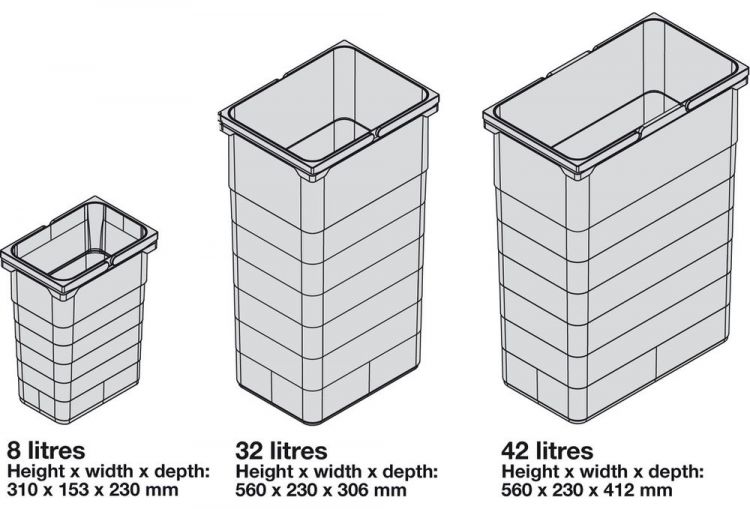 8 litres
Height x width x depth:
310 x 153 x 230 mm

32 litres
Height x width x depth:
560 x 230 x 306 mm

42 litres
Height x width x depth:
560 x 230 x 412 mm